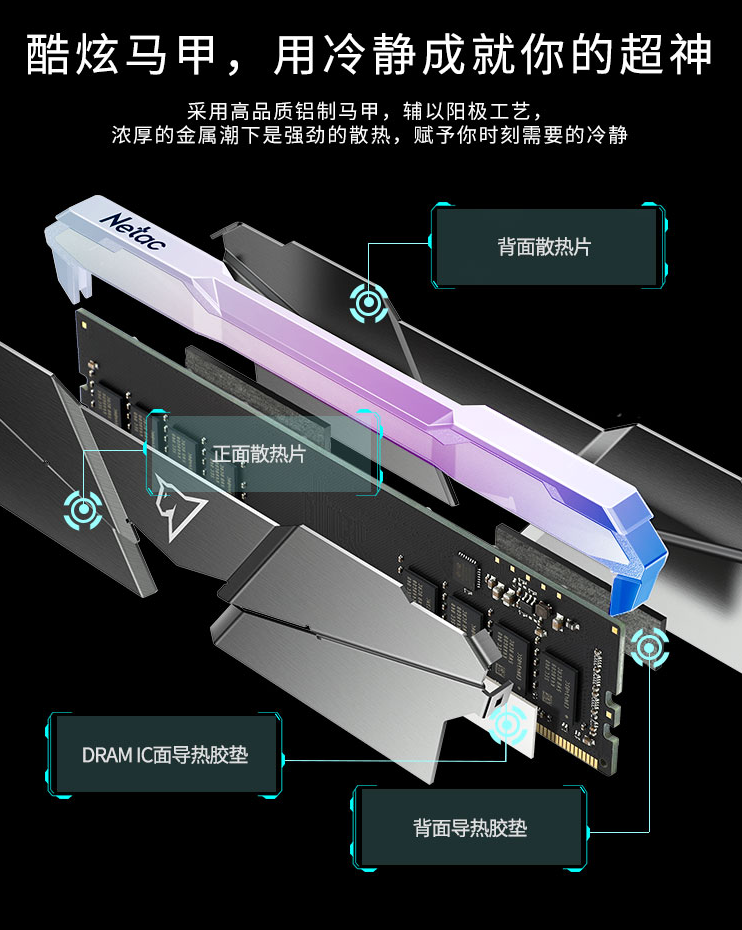 酷炫马甲，用冷静成就你的超神

采用高品质铝制马甲，辅以阳极工艺，
浓厚的金属潮下是强劲的散热，赋予你时刻需要的冷静

Netac

背面散热片

正面散热片

DRAM IC面导热胶垫

背面导热胶垫