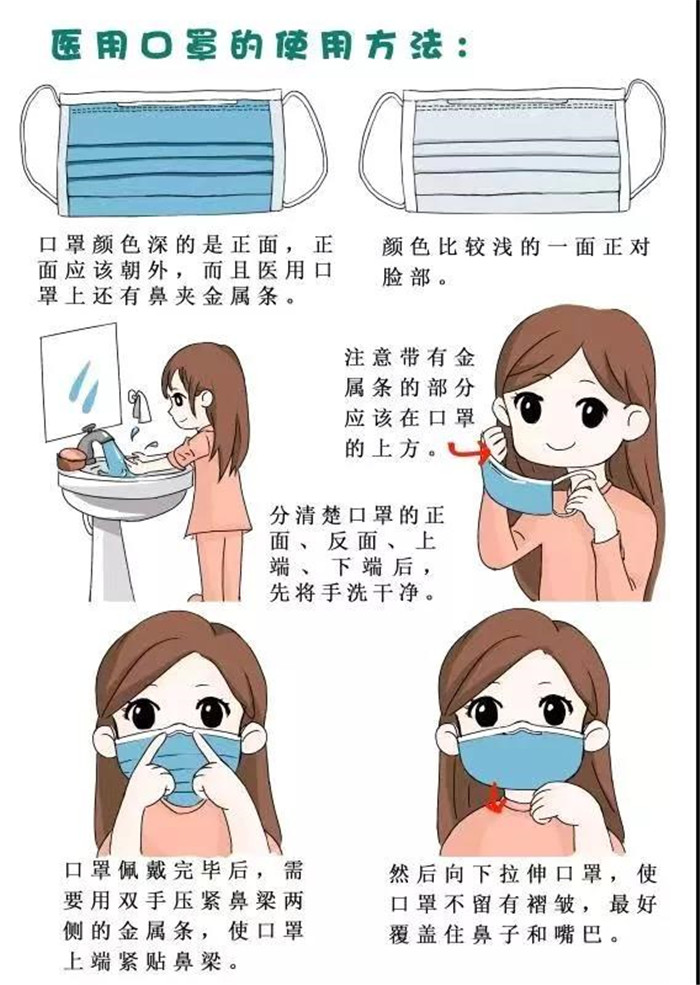 医用口罩的使用方法：

口罩颜色深的是正面，正面应该朝外，而且医用口罩上还有鼻夹金属条。

颜色比较浅的一面正对脸部。

注意带有金属条的部分应该在口罩的上方。

分清楚口罩的正面、反面、上端、下端后，先将手洗干净。

口罩佩戴完毕后，需要用双手压紧鼻梁两侧的金属条，使口罩上端紧贴鼻梁。

然后向下拉伸口罩，使口罩不留有褶皱，最好覆盖住鼻子和嘴巴。