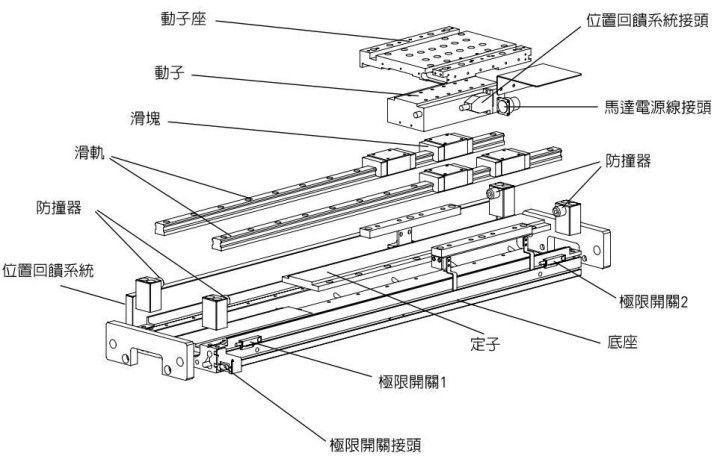 動子座

位置回饋系統接頭

動子

馬達電源線接頭

滑塊

滑軌

防撞器

防撞器

位置回饋系統

極限開關2

定子

底座

極限開關1

極限開關接頭