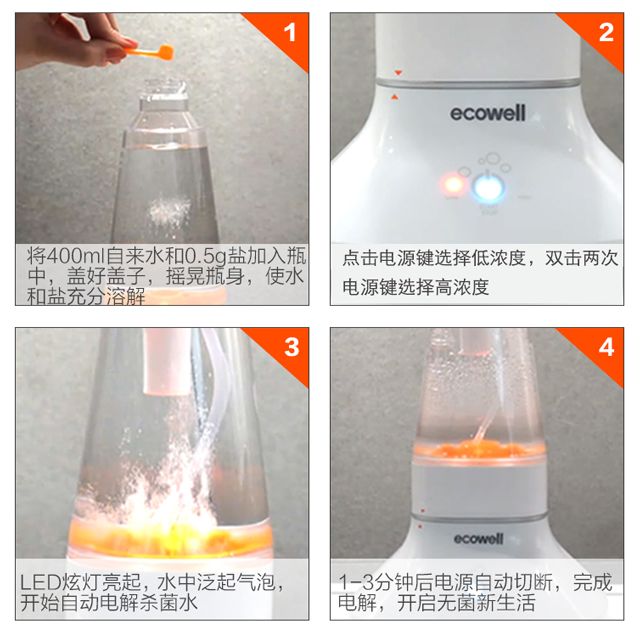 1

将400ml自来水和0.5g盐加入瓶中，盖好盖子，摇晃瓶身，使水和盐充分溶解

2

ecowell

点击电源键选择低浓度，双击两次电源键选择高浓度

3

LED炫灯亮起，水中泛起气泡，开始自动电解杀菌水

4

ecowell

1-3分钟后电源自动切断，完成电解，开启无菌新生活