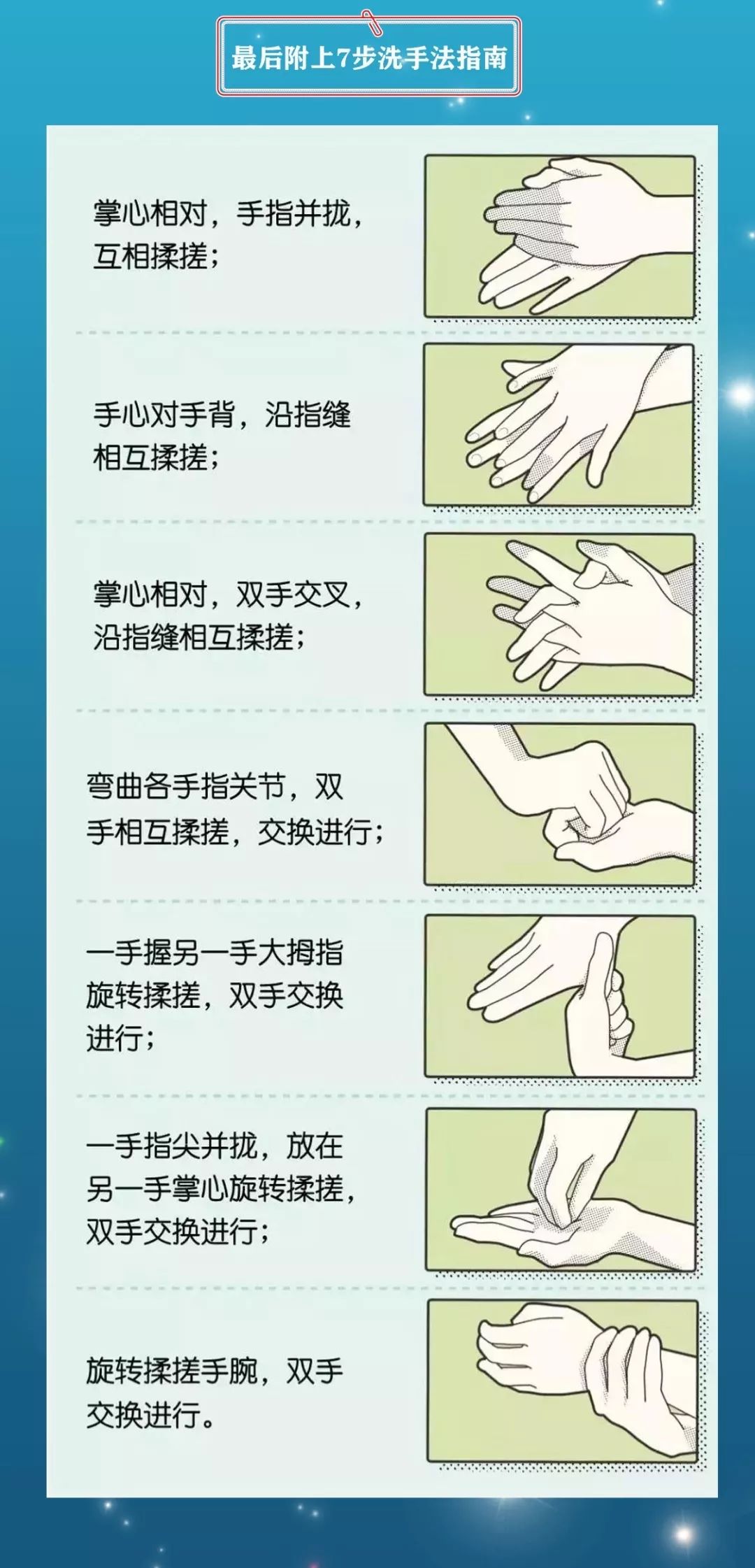 最后附上7步洗手法指南

掌心相对，手指并拢，互相揉搓；

手心对手背，沿指缝相互揉搓；

掌心相对，双手交叉，沿指缝相互揉搓；

弯曲各手指关节，双手相互揉搓，交换进行；

一手握另一手大拇指旋转揉搓，双手交换进行；

一手指尖并拢，放在另一手掌心旋转揉搓，双手交换进行；

旋转揉搓手腕，双手交换进行。