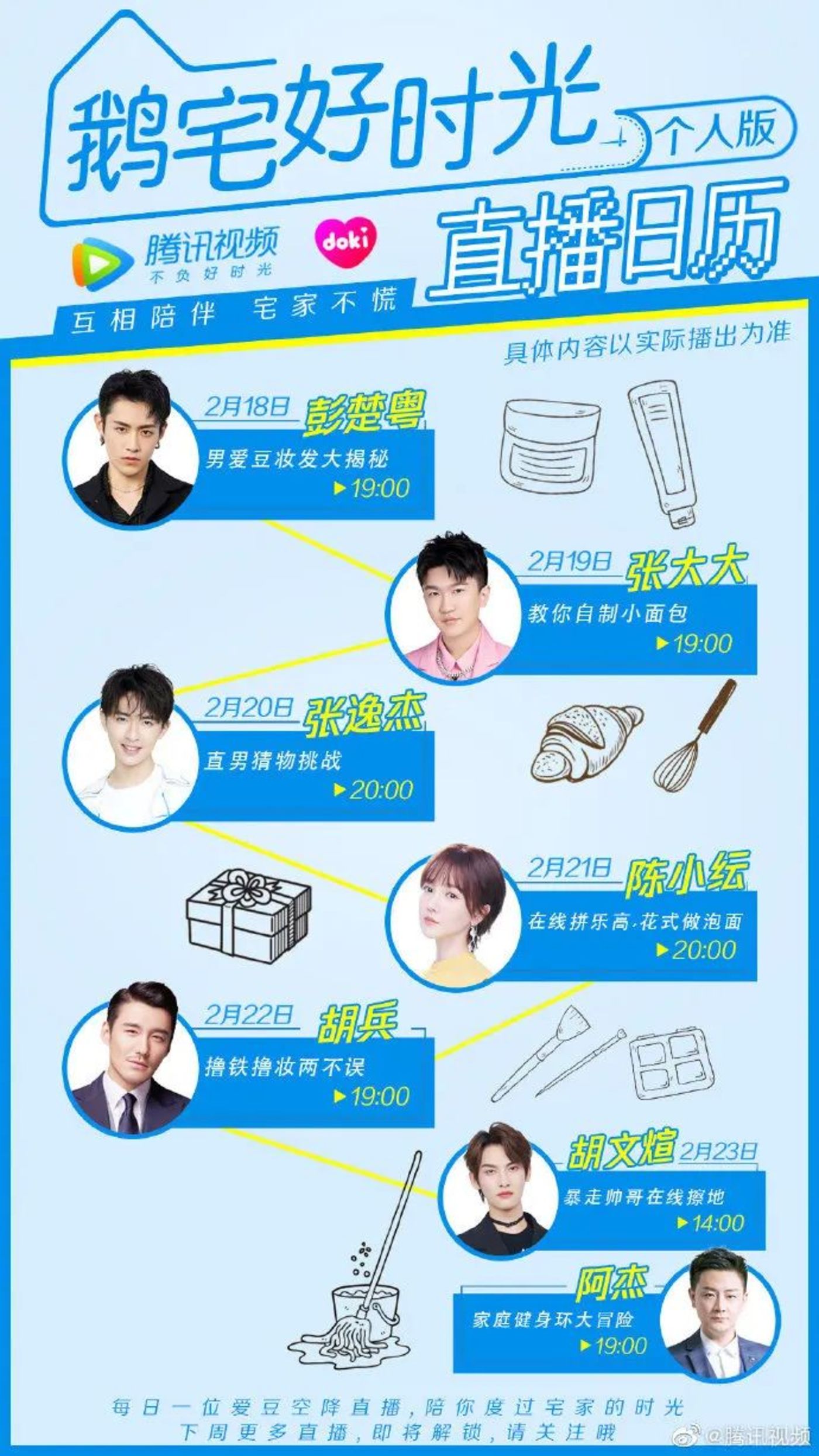 鹅宅好时光 个人版

腾讯视频 不负好时光 doki

直播日历

互相陪伴 宅家不慌

具体内容以实际播出为准

2月18日 彭楚粤
男爱豆妆发大揭秘
▶19:00

2月19日 张大大
教你自制小面包
▶19:00

2月20日 张逸杰
直男猜物挑战
▶20:00

2月21日 陈小纭
在线拼乐高·花式做泡面
▶20:00

2月22日 胡兵
撸铁撸妆两不误
▶19:00

胡文煊 2月23日
暴走帅哥在线擦地
▶14:00

阿杰
家庭健身环大冒险
▶19:00

每日一位爱豆空降直播，陪你度过宅家的时光
下周更多直播，即将解锁，请关注哦

@腾讯视频