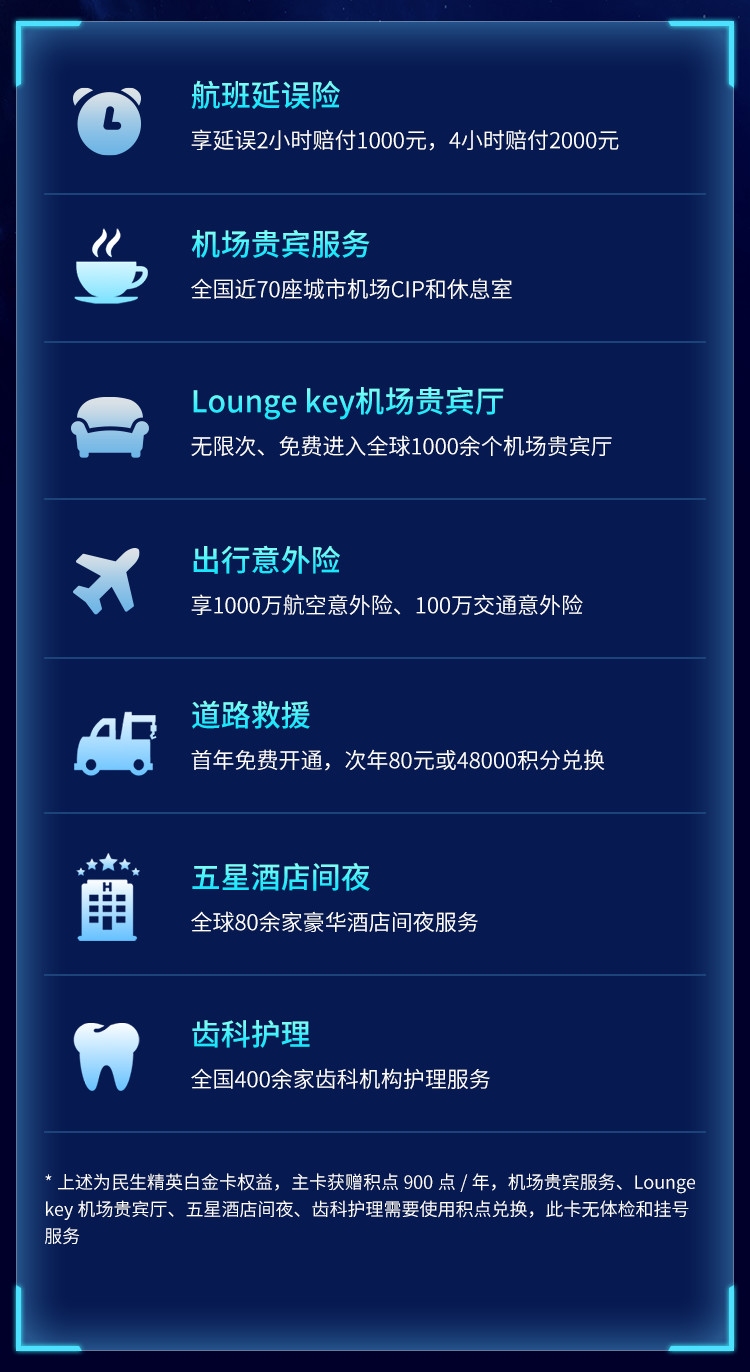 航班延误险

享延误2小时赔付1000元，4小时赔付2000元

机场贵宾服务

全国近70座城市机场CIP和休息室

Lounge key机场贵宾厅

无限次、免费进入全球1000余个机场贵宾厅

出行意外险

享1000万航空意外险、100万交通意外险

道路救援

首年免费开通，次年80元或48000积分兑换

五星酒店间夜

全球80余家豪华酒店间夜服务

齿科护理

全国400余家齿科机构护理服务

* 上述为民生精英白金卡权益，主卡获赠积点900点/年，机场贵宾服务、Lounge key机场贵宾厅、五星酒店间夜、齿科护理需要使用积点兑换，此卡无体检和挂号服务