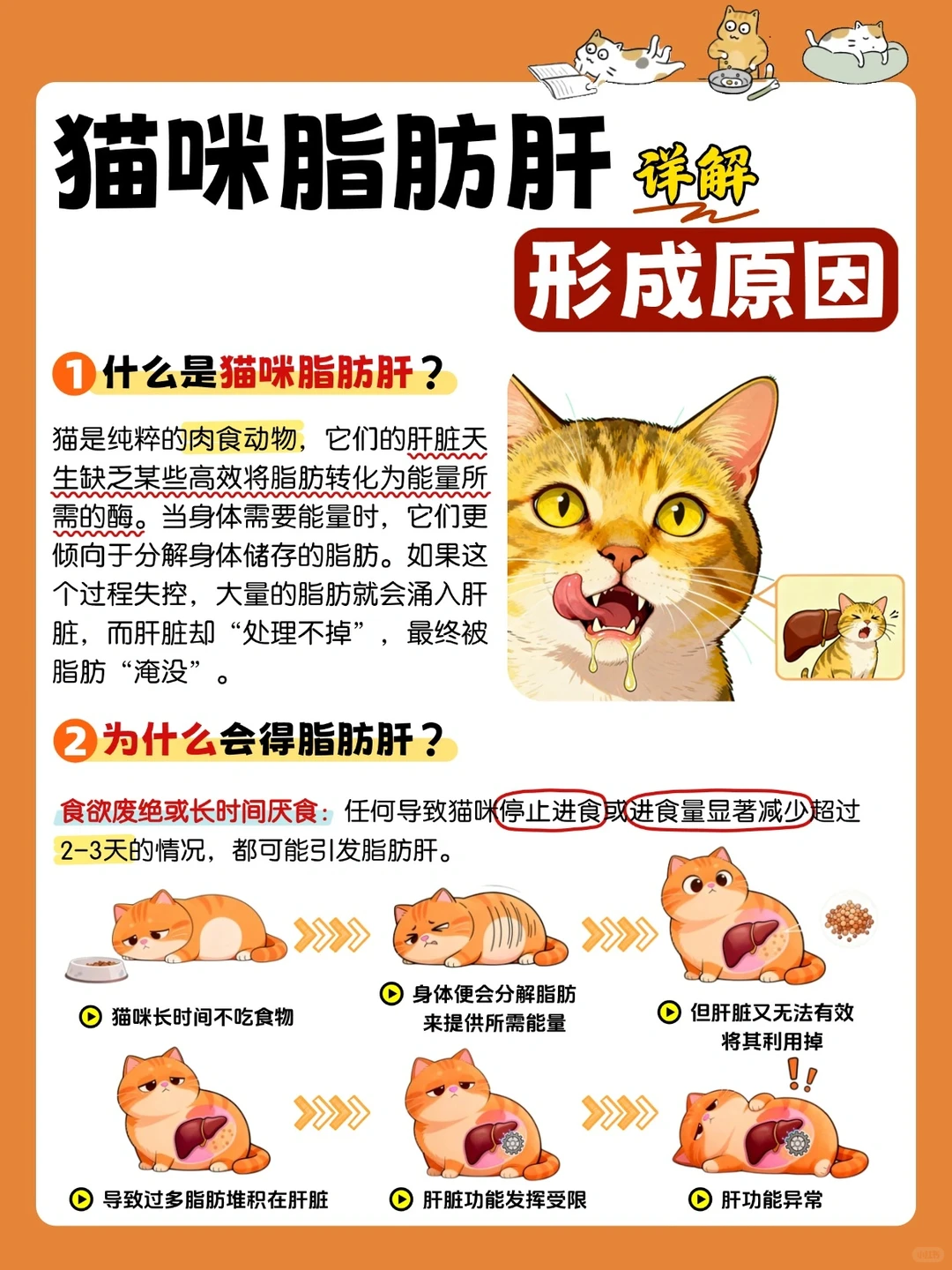 猫咪脂肪肝 详解

形成原因

1 什么是猫咪脂肪肝？

猫是纯粹的肉食动物，它们的肝脏天生缺乏某些高效将脂肪转化为能量所需的酶。当身体需要能量时，它们更倾向于分解身体储存的脂肪。如果这个过程失控，大量的脂肪就会涌入肝脏，而肝脏却“处理不掉”，最终被脂肪“淹没”。

2 为什么会得脂肪肝？

食欲废绝或长时间厌食：任何导致猫咪停止进食或进食量显著减少超过2-3天的情况，都可能引发脂肪肝。

猫咪长时间不吃食物

身体便会分解脂肪来提供所需能量

但肝脏又无法有效将其利用掉

导致过多脂肪堆积在肝脏

肝脏功能发挥受限

肝功能异常