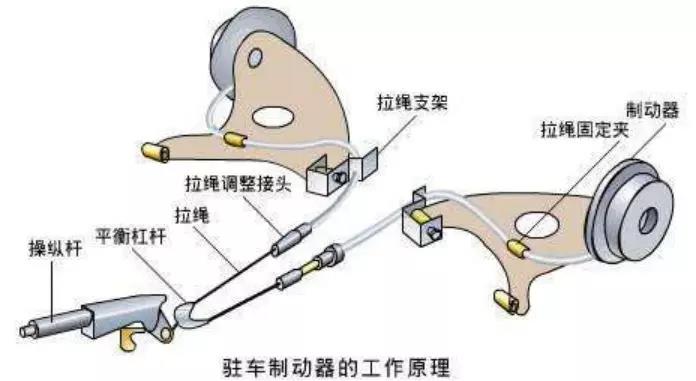 拉绳支架
制动器
拉绳固定夹
拉绳调整接头
拉绳
平衡杠杆
操纵杆
驻车制动器的工作原理