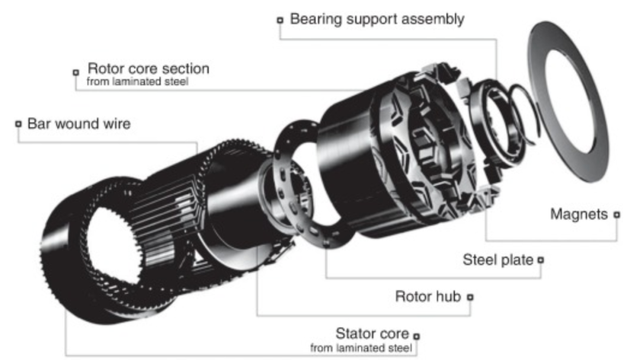 Bearing support assembly

Rotor core section
from laminated steel

Bar wound wire

Magnets

Steel plate

Rotor hub

Stator core
from laminated steel