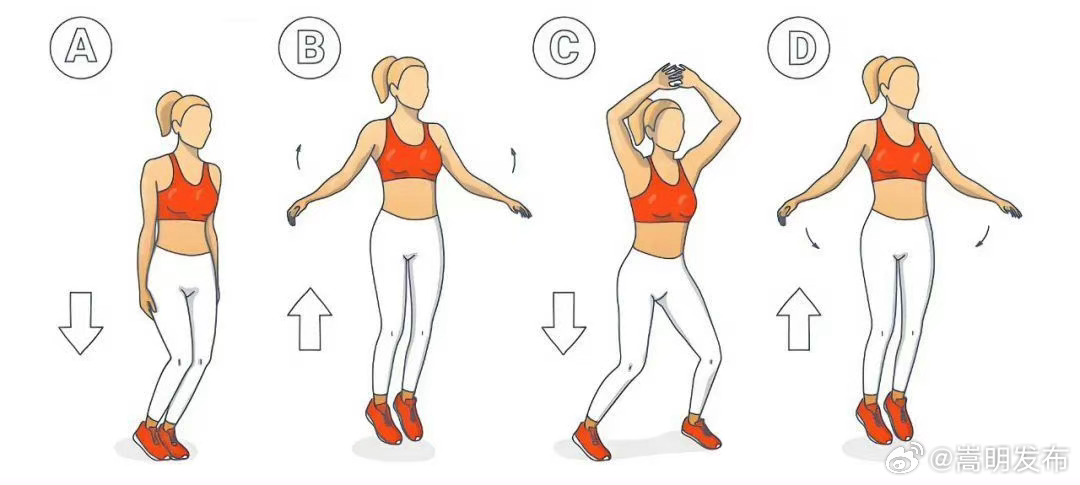 A

B

C

D

@嵩明发布