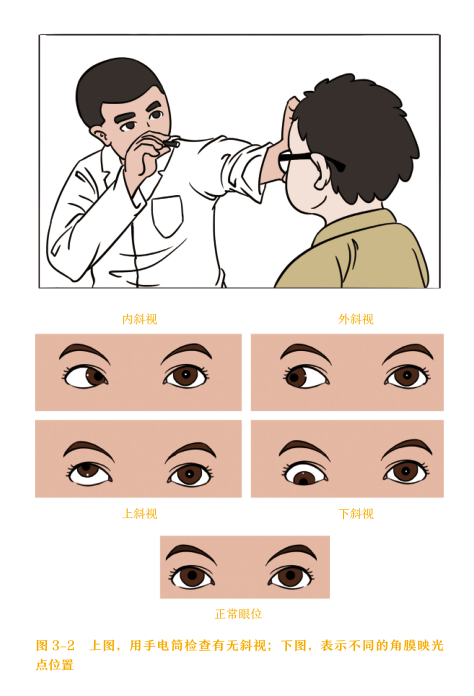 内斜视

外斜视

上斜视

下斜视

正常眼位

图 3-2　上图，用手电筒检查有无斜视；下图，表示不同的角膜映光点位置