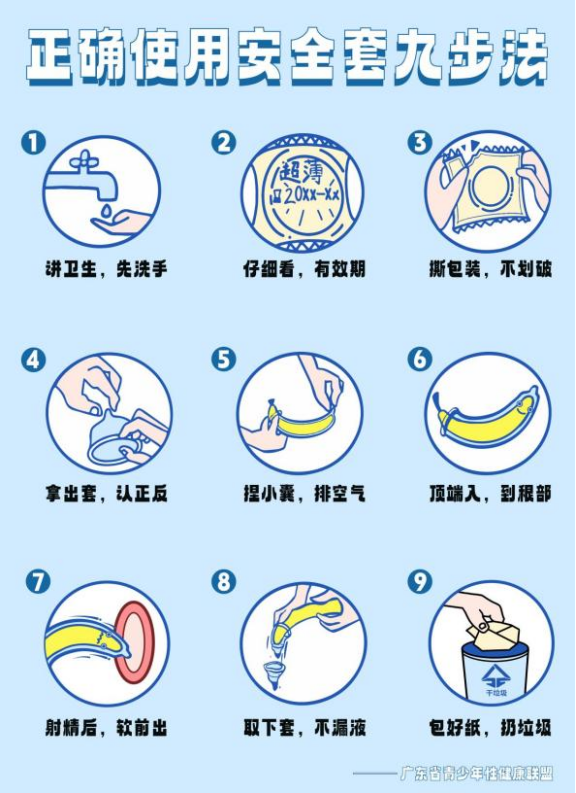 正确使用安全套九步法

1
讲卫生，先洗手

2
超薄
20XX-XX
仔细看，有效期

3
撕包装，不划破

4
拿出套，认正反

5
捏小囊，排空气

6
顶端入，到根部

7
射精后，软前出

8
取下套，不漏液

9
干垃圾
包好纸，扔垃圾

——广东省青少年性健康联盟