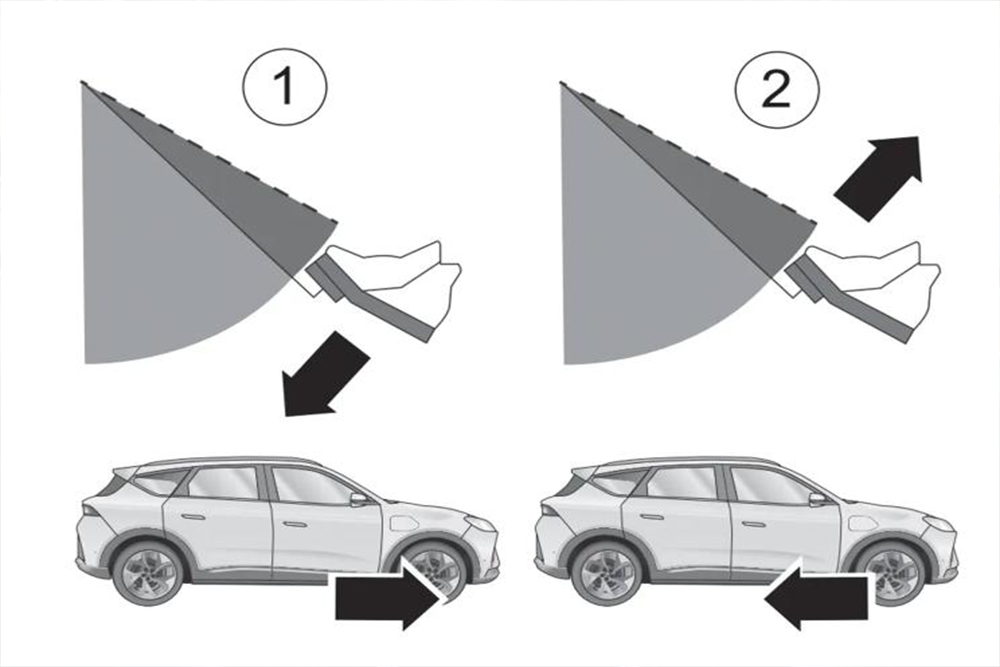 1

2