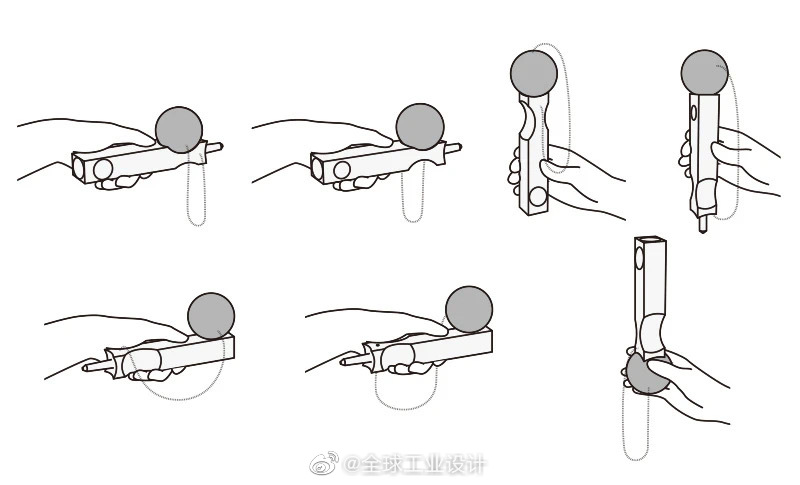 @全球工业设计