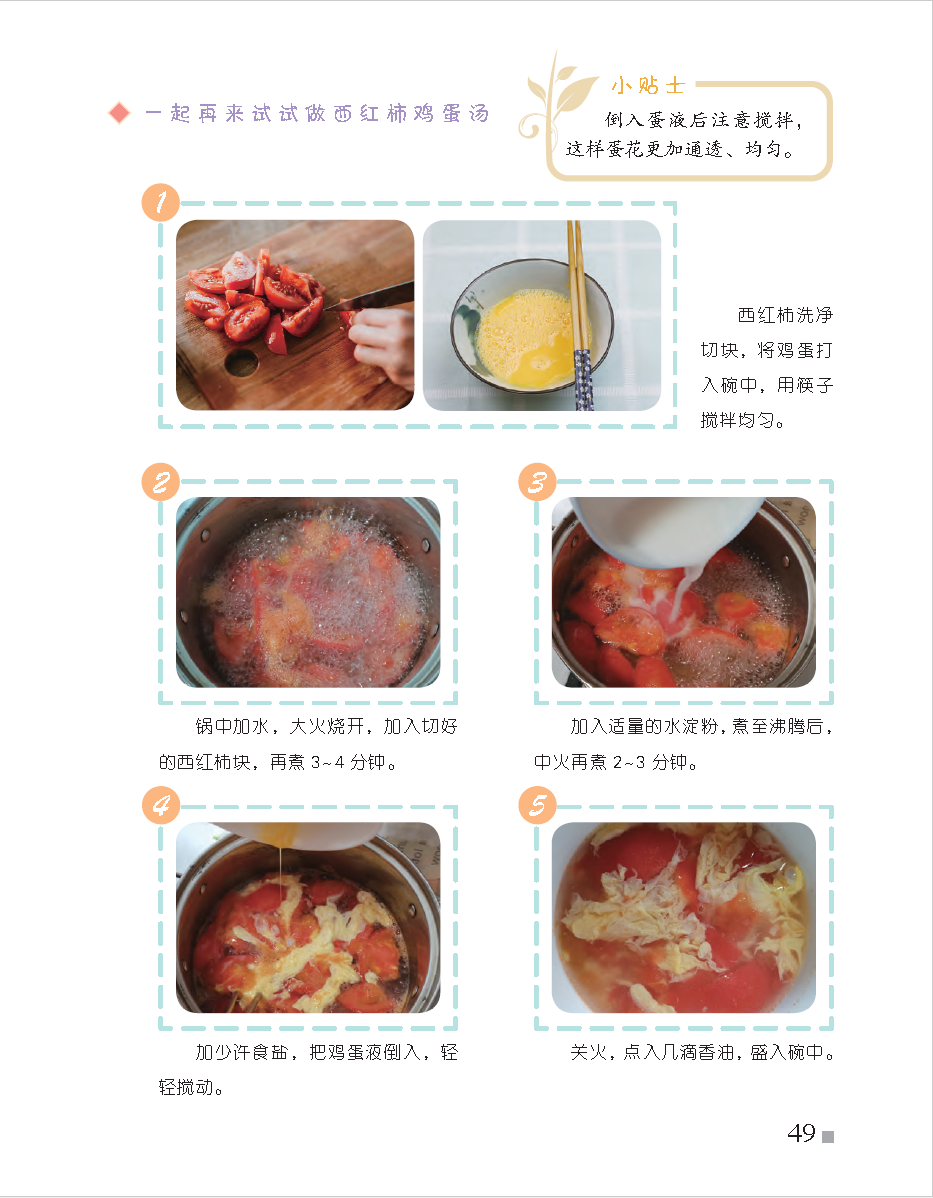 一起再来试试做西红柿鸡蛋汤

小贴士
倒入蛋液后注意搅拌，这样蛋花更加通透、均匀。

1

西红柿洗净切块，将鸡蛋打入碗中，用筷子搅拌均匀。

2

锅中加水，大火烧开，加入切好的西红柿块，再煮 3~4 分钟。

3

加入适量的水淀粉，煮至沸腾后，中火再煮 2~3 分钟。

4

加少许食盐，把鸡蛋液倒入，轻轻搅动。

5

关火，点入几滴香油，盛入碗中。

49