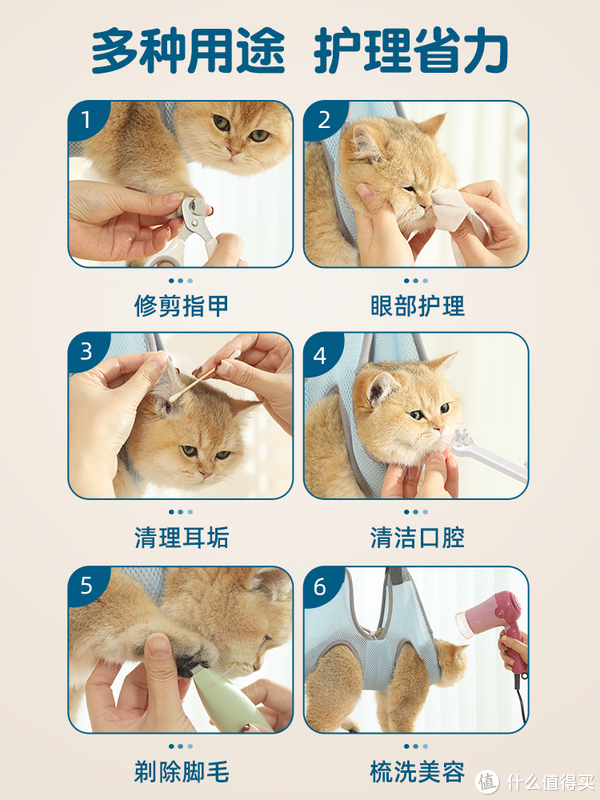 多种用途 护理省力

1

修剪指甲

2

眼部护理

3

清理耳垢

4

清洁口腔

5

剃除脚毛

6

梳洗美容

值 什么值得买