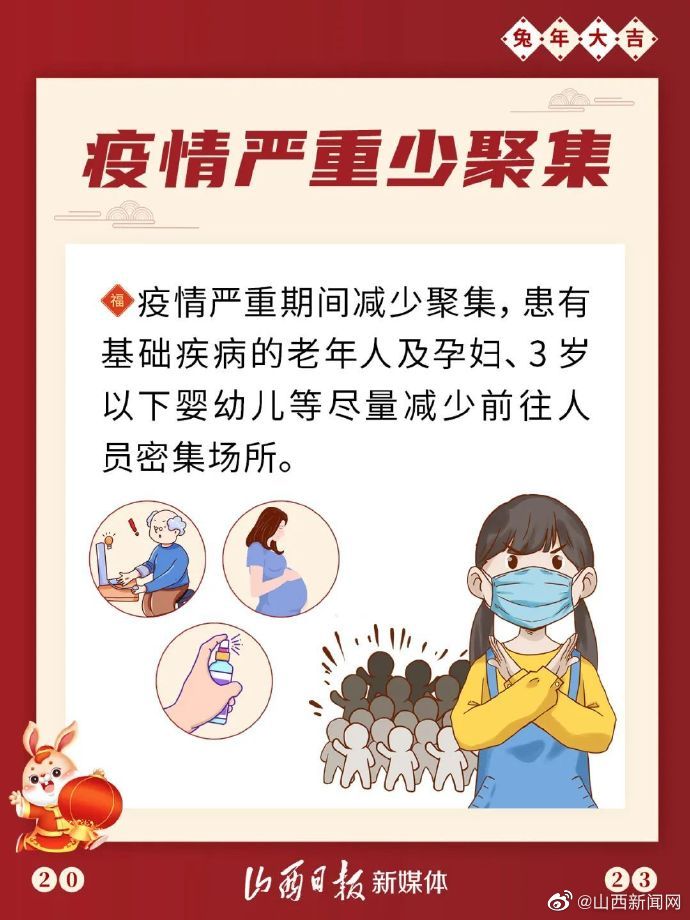 兔年大吉

疫情严重少聚集

福 疫情严重期间减少聚集，患有基础疾病的老年人及孕妇、3岁以下婴幼儿等尽量减少前往人员密集场所。

20 山西日报 新媒体 23

@山西新闻网