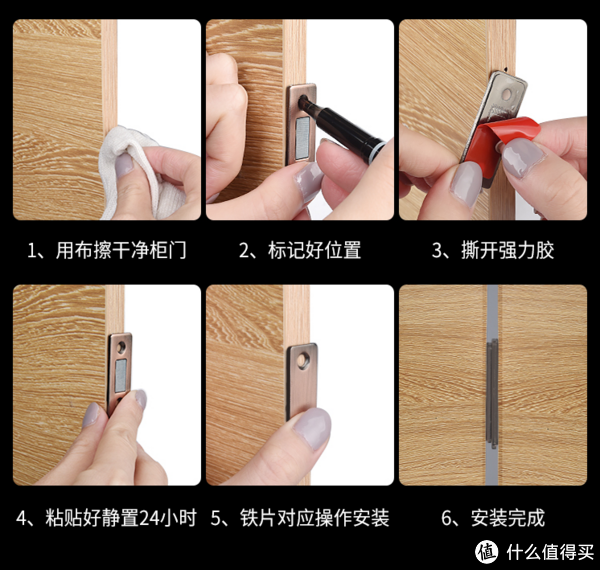 1、用布擦干净柜门

2、标记好位置

3、撕开强力胶

4、粘贴好静置24小时

5、铁片对应操作安装

6、安装完成

值 什么值得买