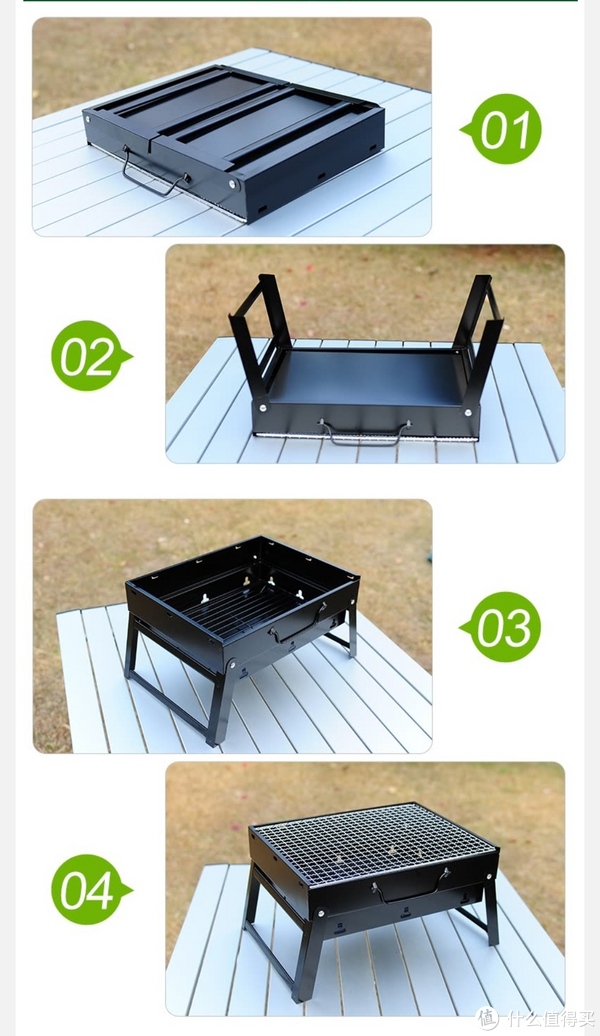 01

02

03

04

值 什么值得买