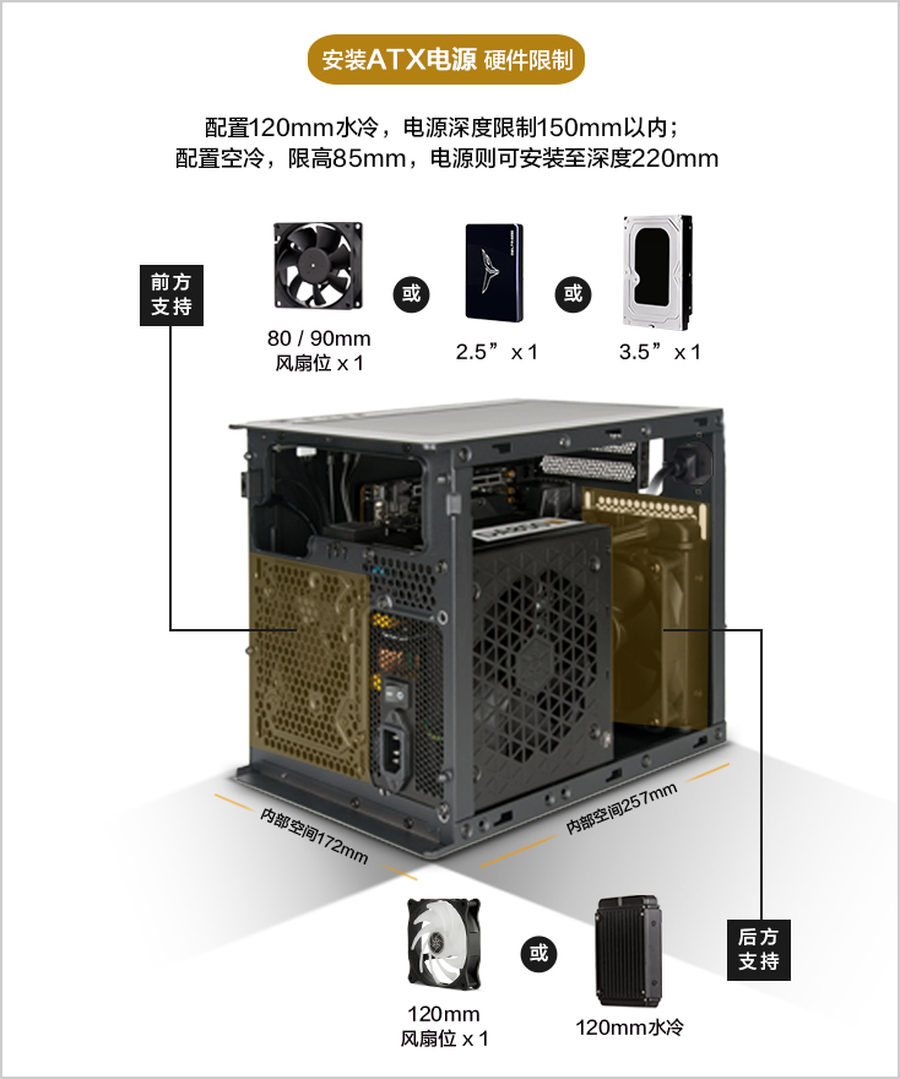 安装ATX电源 硬件限制

配置120mm水冷，电源深度限制150mm以内；
配置空冷，限高85mm，电源则可安装至深度220mm

前方支持

80 / 90mm
风扇位 x 1

或

2.5” x 1

或

3.5” x 1

内部空间172mm

内部空间257mm

120mm
风扇位 x 1

或

120mm水冷

后方支持