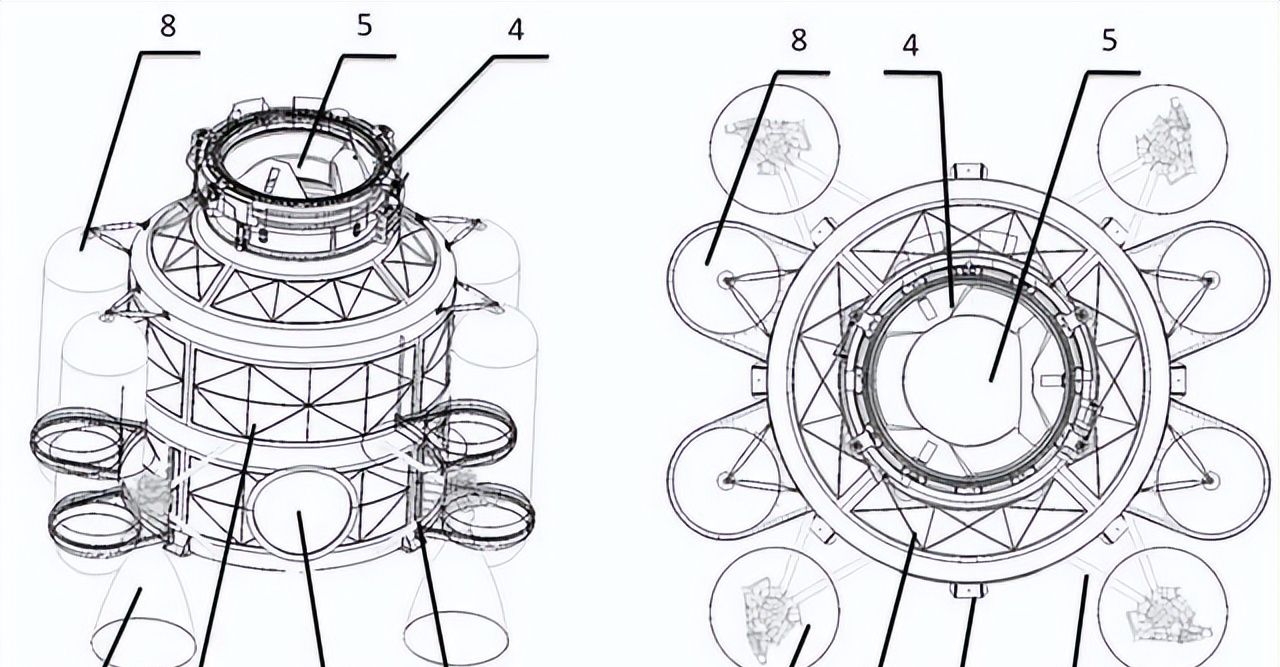 8
5
4
8
4
5