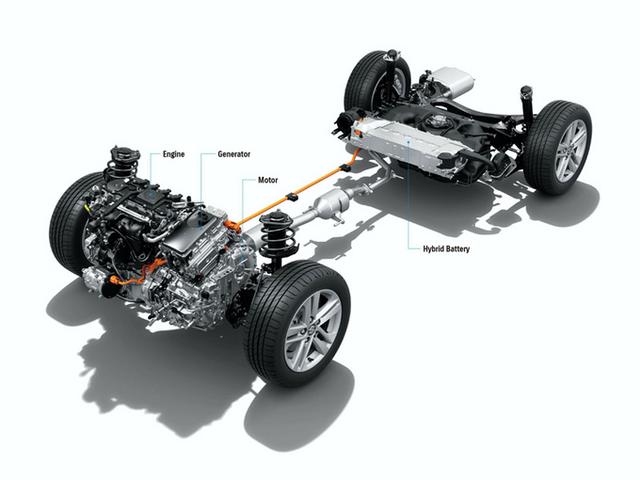 Engine
Generator
Motor
Hybrid Battery