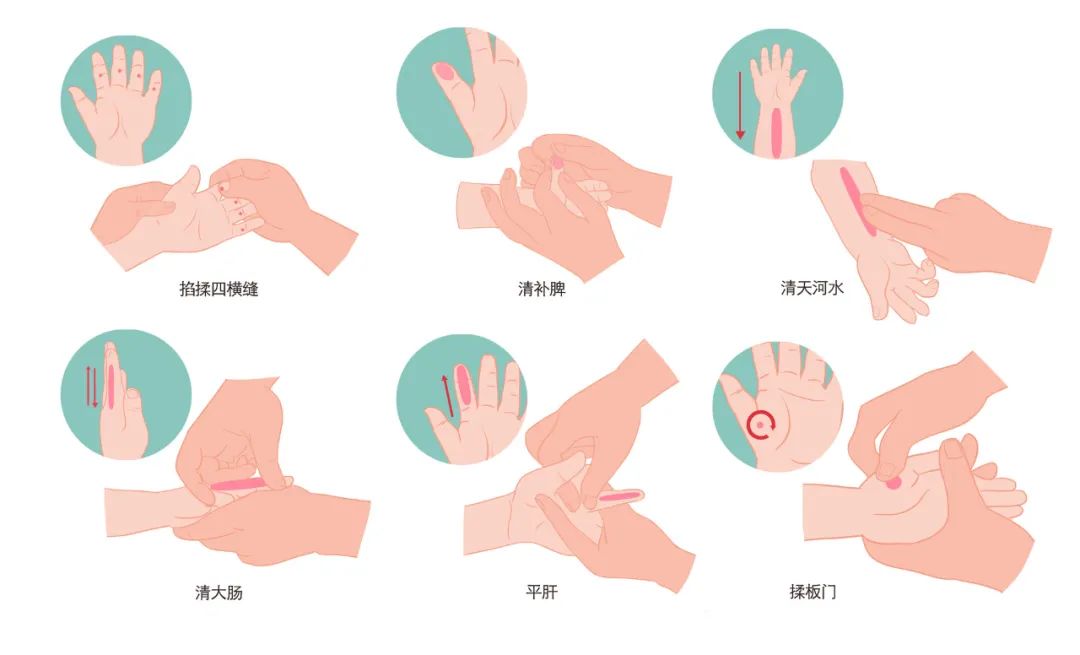 掐揉四横缝

清补脾

清天河水

清大肠

平肝

揉板门