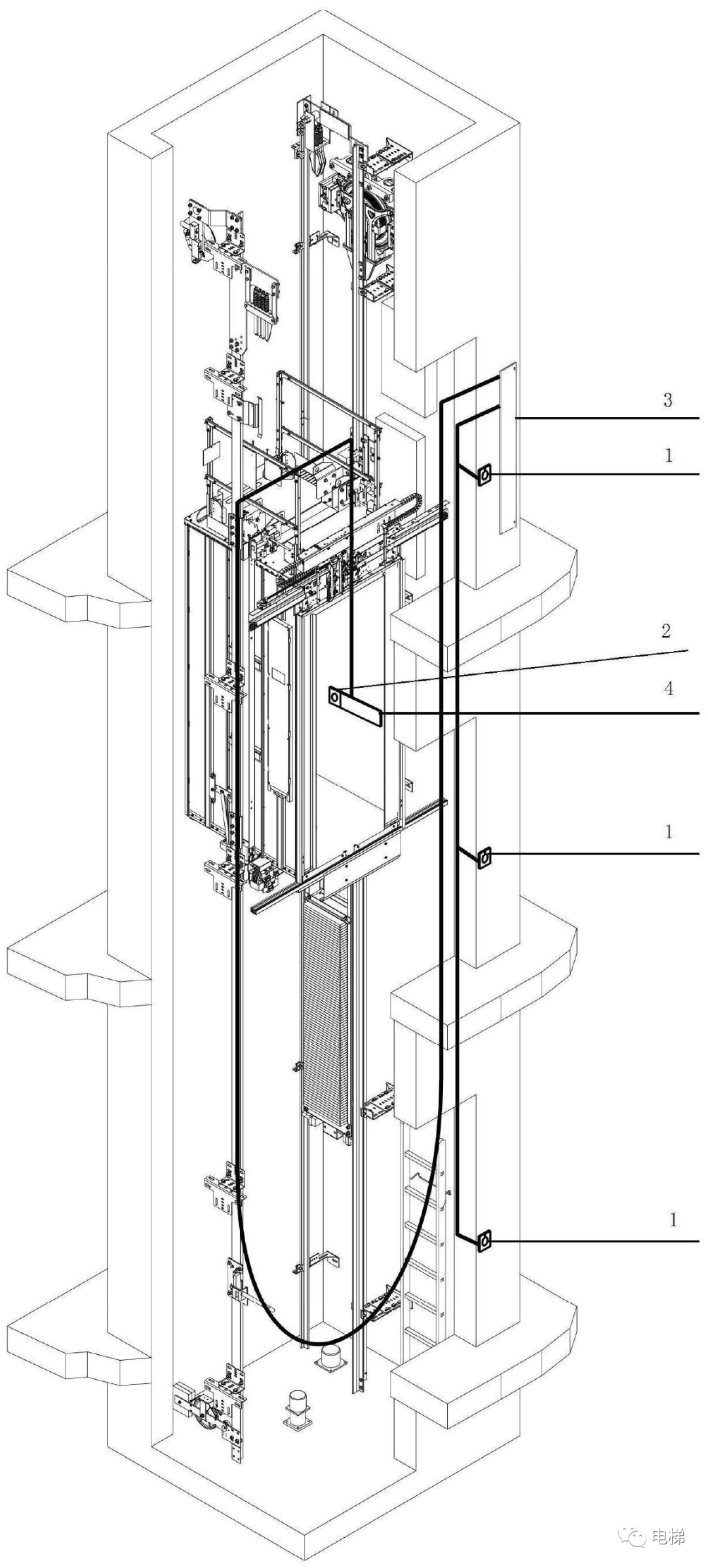 3

1

2

4

1

1

电梯