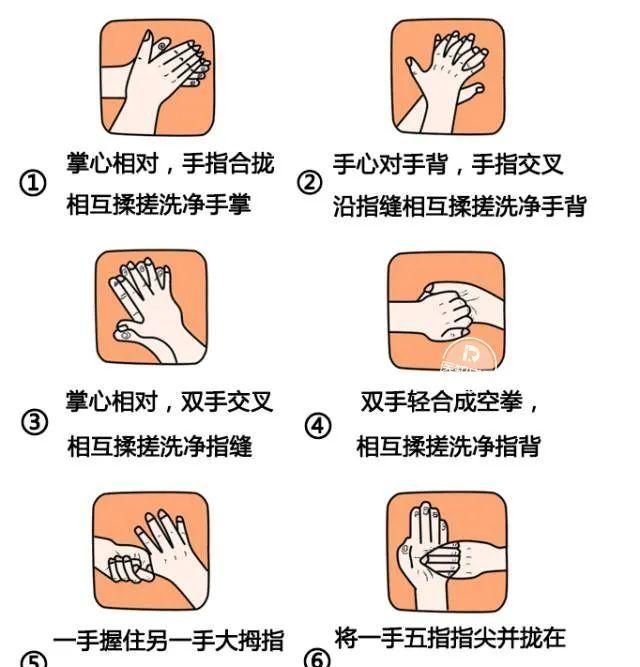 ① 掌心相对，手指合拢
相互揉搓洗净手掌

② 手心对手背，手指交叉
沿指缝相互揉搓洗净手背

③ 掌心相对，双手交叉
相互揉搓洗净指缝

④ 双手轻合成空拳，
相互揉搓洗净指背

⑤ 一手握住另一手大拇指

⑥ 将一手五指指尖并拢在