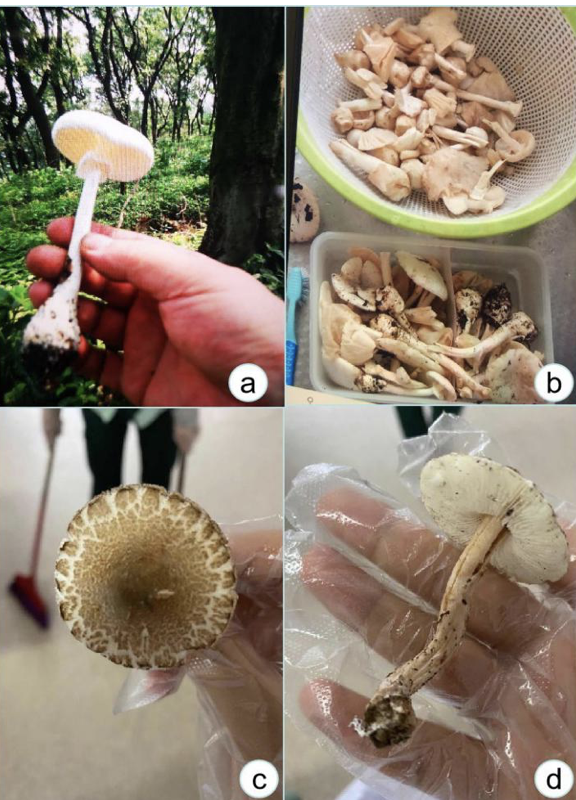 a
b
c
d