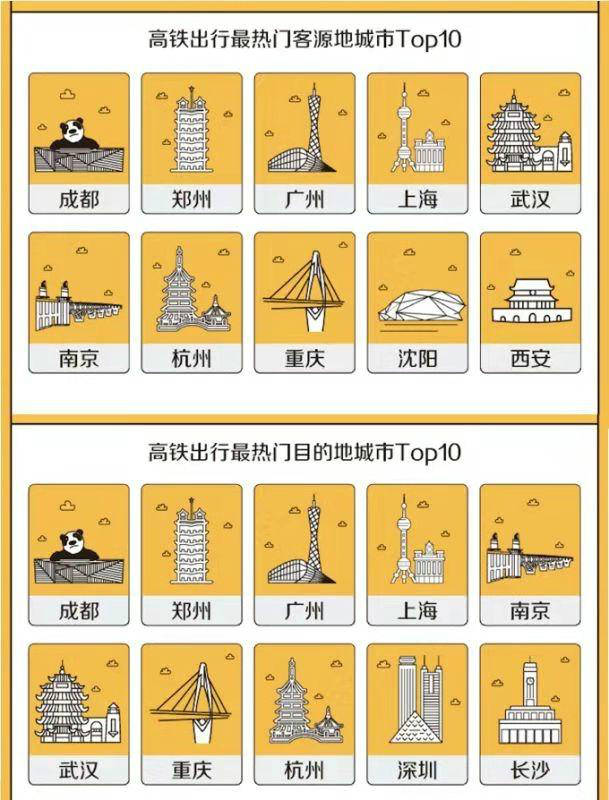 高铁出行最热门客源地城市Top10

成都
郑州
广州
上海
武汉
南京
杭州
重庆
沈阳
西安

高铁出行最热门目的地城市Top10

成都
郑州
广州
上海
南京
武汉
重庆
杭州
深圳
长沙