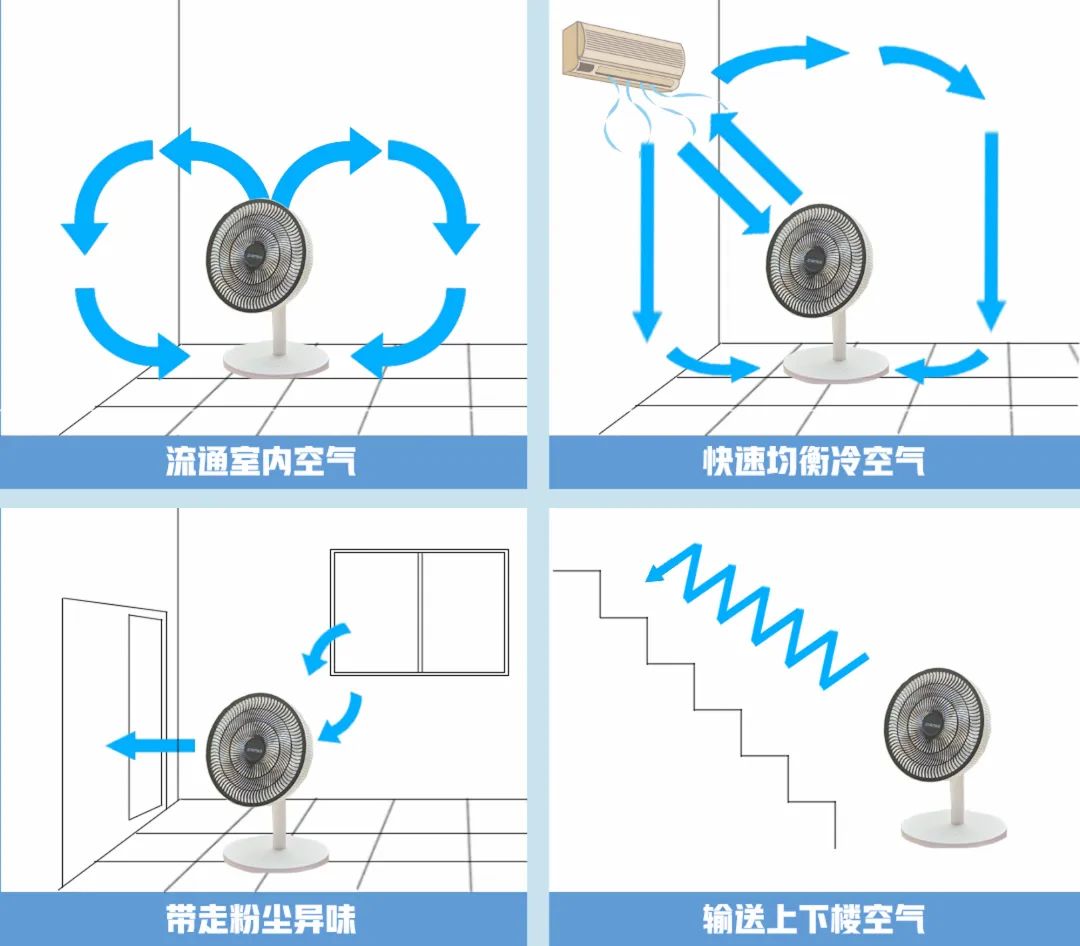 流通室内空气

快速均衡冷空气

带走粉尘异味

输送上下楼空气