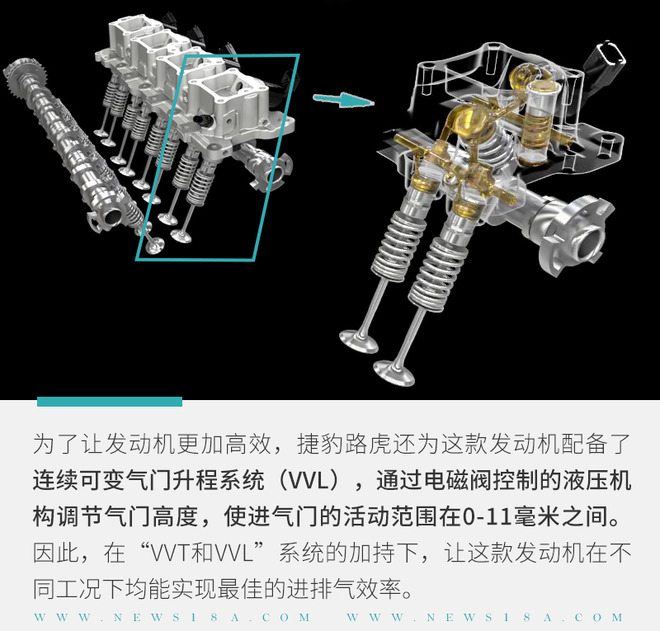 为了让发动机更加高效，捷豹路虎还为这款发动机配备了连续可变气门升程系统（VVL），通过电磁阀控制的液压机构调节气门高度，使进气门的活动范围在0-11毫米之间。因此，在“VVT和VVL”系统的加持下，让这款发动机在不同工况下均能实现最佳的进排气效率。

WWW.NEWS18A.COM WWW.NEWS18A.COM