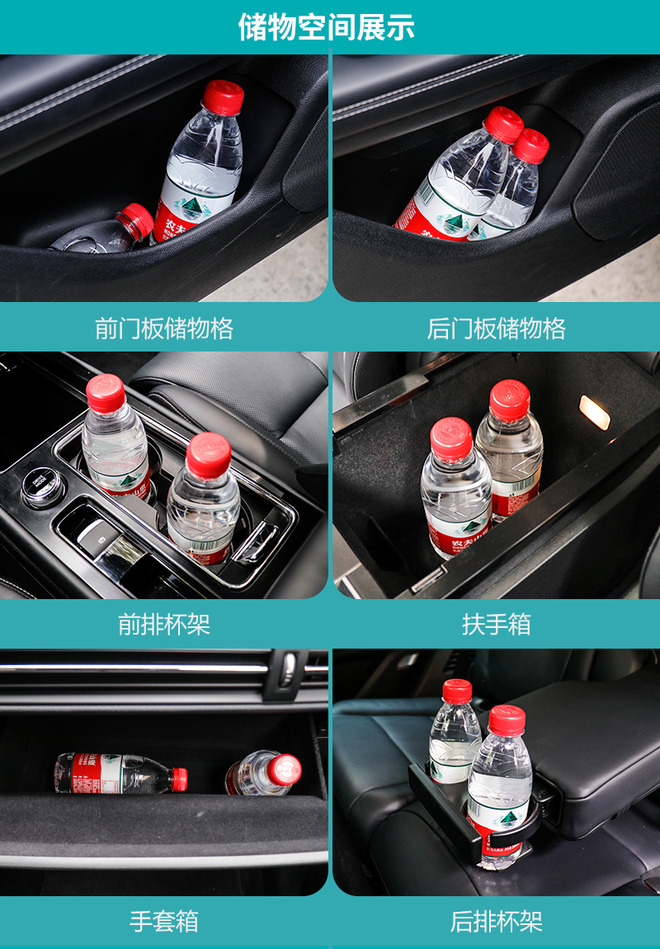 储物空间展示

前门板储物格

后门板储物格

前排杯架

扶手箱

手套箱

后排杯架