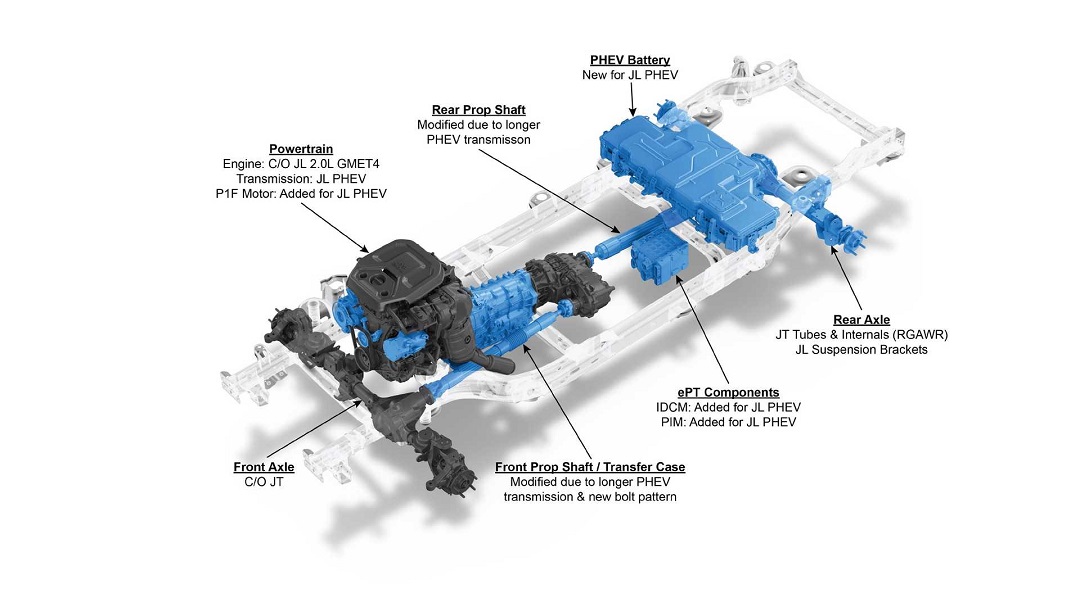 PHEV Battery
New for JL PHEV

Rear Prop Shaft
Modified due to longer PHEV transmisson

Powertrain
Engine: C/O JL 2.0L GMET4
Transmission: JL PHEV
P1F Motor: Added for JL PHEV

Rear Axle
JT Tubes & Internals (RGAWR)
JL Suspension Brackets

ePT Components
IDCM: Added for JL PHEV
PIM: Added for JL PHEV

Front Axle
C/O JT

Front Prop Shaft / Transfer Case
Modified due to longer PHEV transmission & new bolt pattern