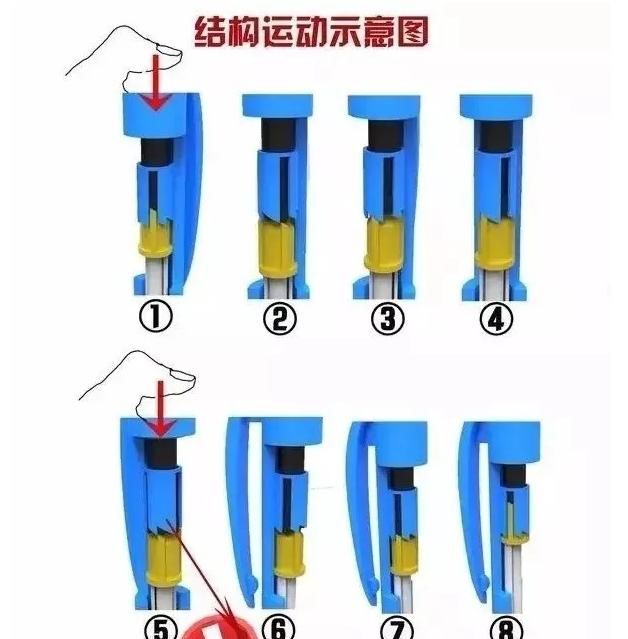 结构运动示意图

①
②
③
④

⑤
⑥
⑦
⑧