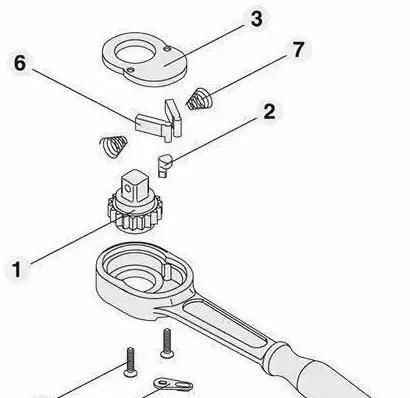 3
7
6
2
1