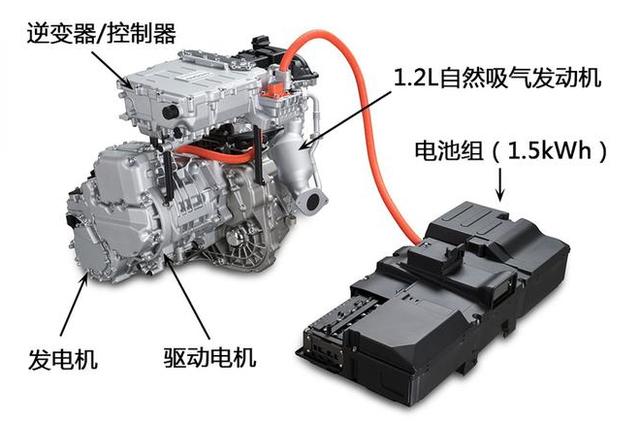 逆变器/控制器

1.2L自然吸气发动机

电池组（1.5kWh）

发电机

驱动电机