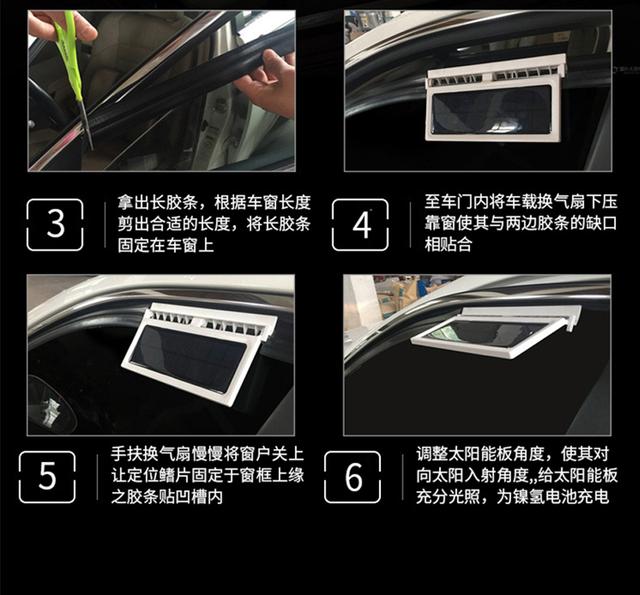 3

拿出长胶条，根据车窗长度剪出合适的长度，将长胶条固定在车窗上

4

至车门内将车载换气扇下压靠窗使其与两边胶条的缺口相贴合

5

手扶换气扇慢慢将窗户关上让定位鳍片固定于窗框上缘之胶条贴凹槽内

6

调整太阳能板角度，使其对向太阳入射角度,,给太阳能板充分光照，为镍氢电池充电