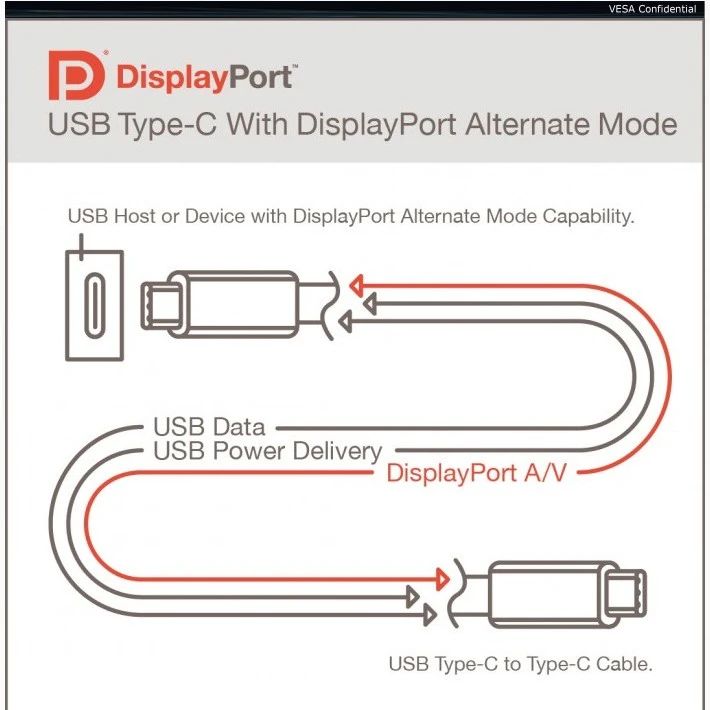 VESA Confidential

DisplayPort™

USB Type-C With DisplayPort Alternate Mode

USB Host or Device with DisplayPort Alternate Mode Capability.

USB Data
USB Power Delivery
DisplayPort A/V

USB Type-C to Type-C Cable.