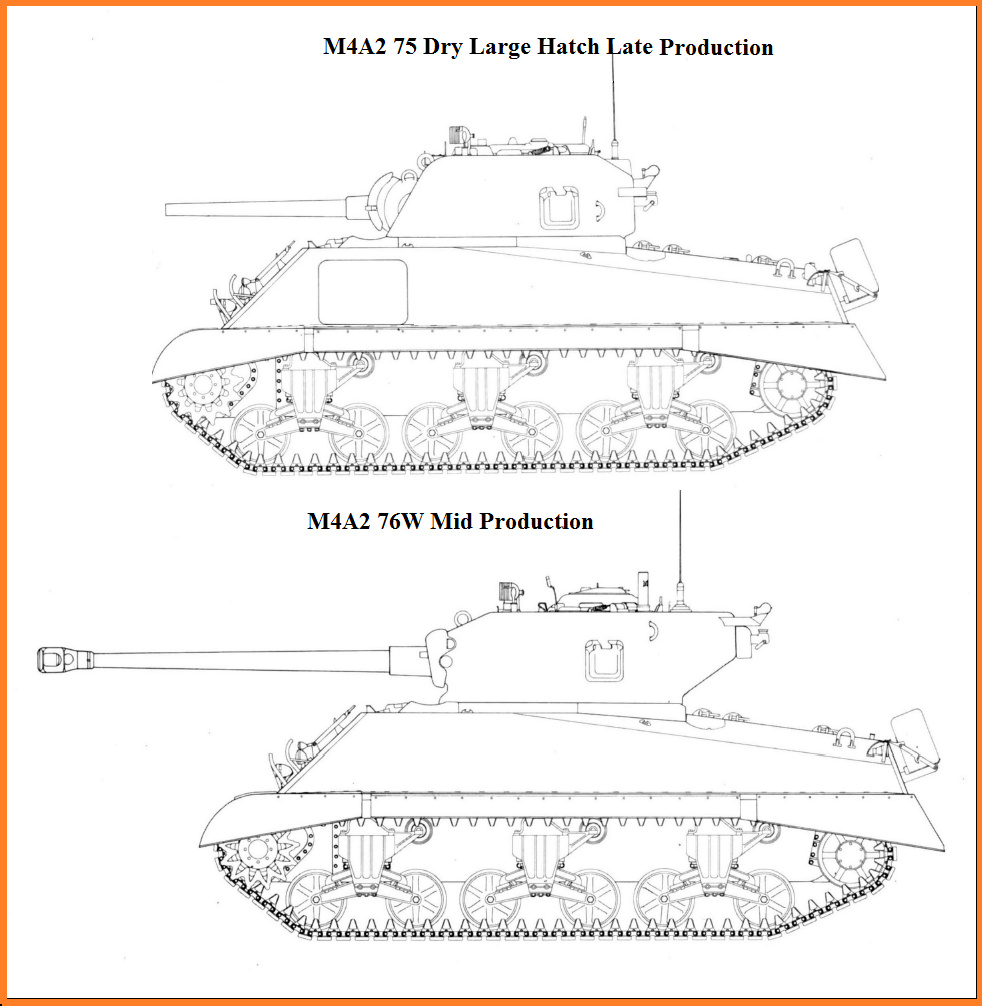 M4A2 75 Dry Large Hatch Late Production

M4A2 76W Mid Production