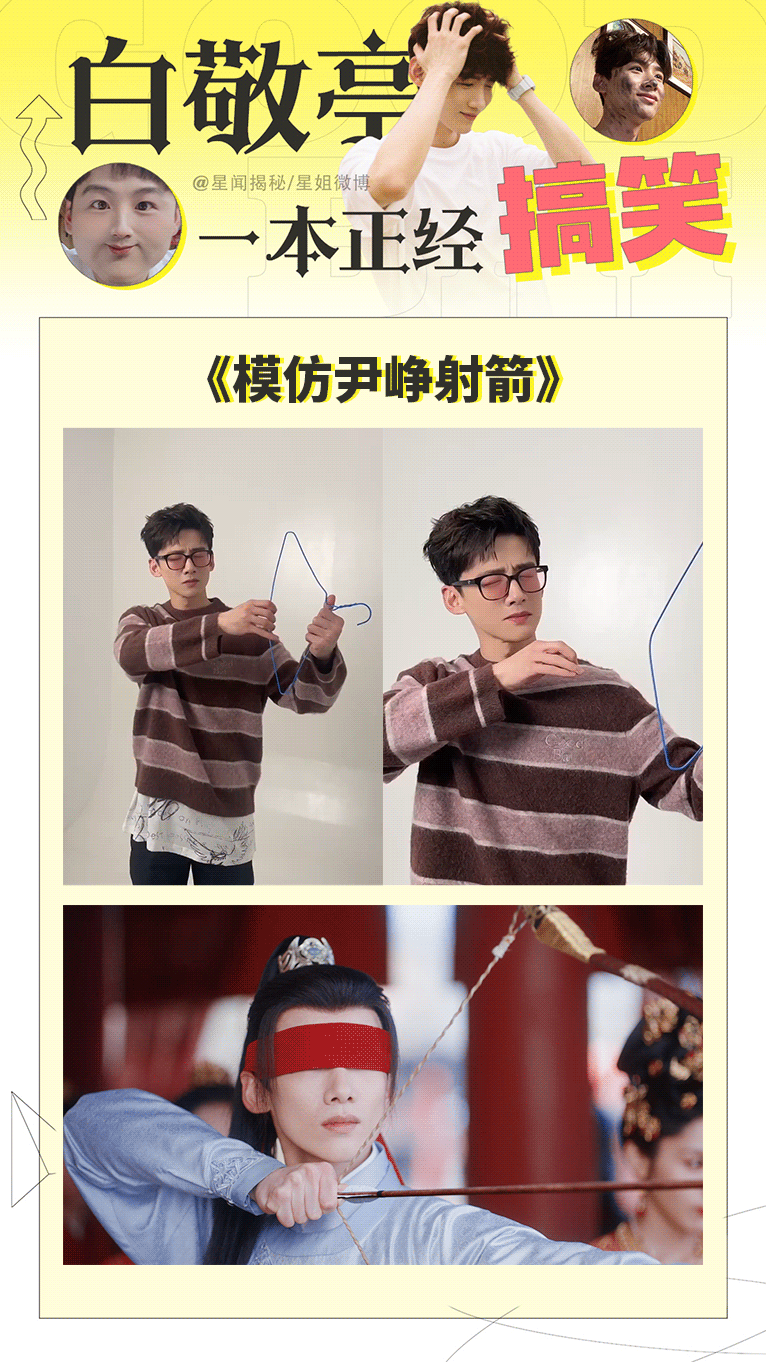 白敬亭

@星闻揭秘/星姐微博

一本正经 搞笑

《模仿尹峥射箭》