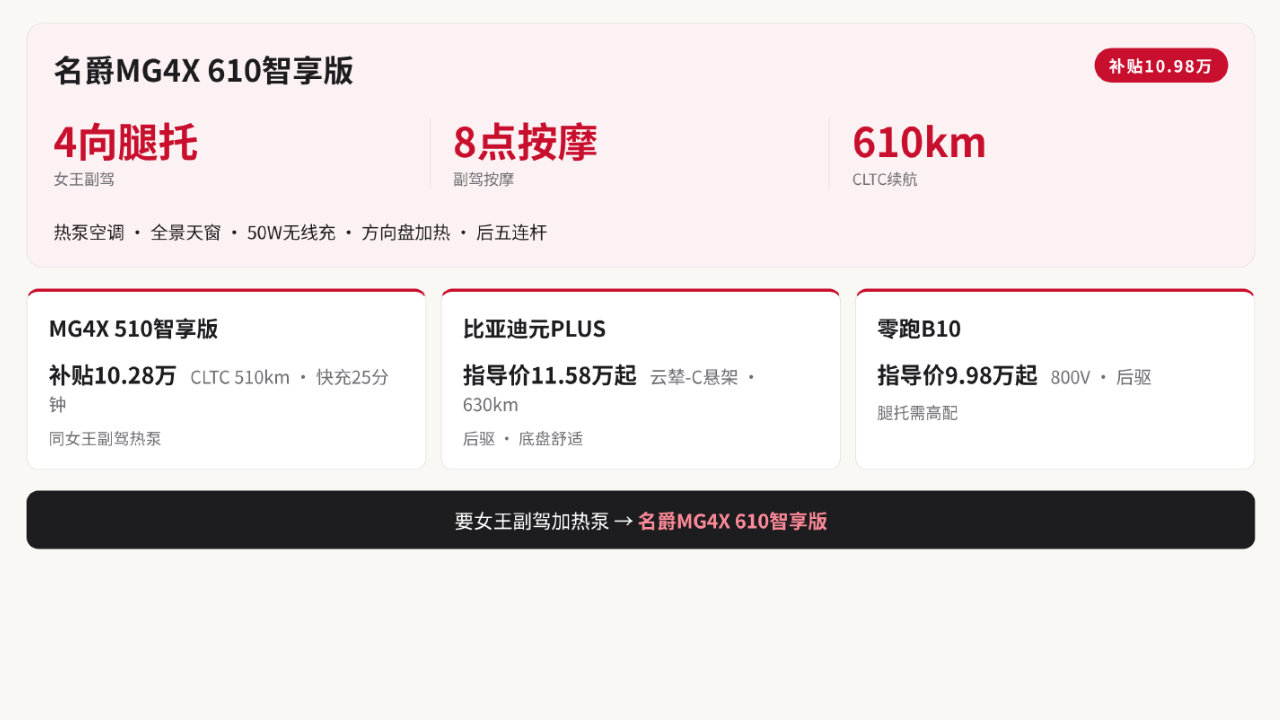 名爵MG4X 610智享版

补贴10.98万

4向腿托
女王副驾

8点按摩
副驾按摩

610km
CLTC续航

热泵空调 · 全景天窗 · 50W无线充 · 方向盘加热 · 后五连杆

MG4X 510智享版

补贴10.28万 CLTC 510km · 快充25分钟

同女王副驾热泵

比亚迪元PLUS

指导价11.58万起 云辇-C悬架 · 630km

后驱 · 底盘舒适

零跑B10

指导价9.98万起 800V · 后驱

腿托需高配

要女王副驾加热泵 → 名爵MG4X 610智享版