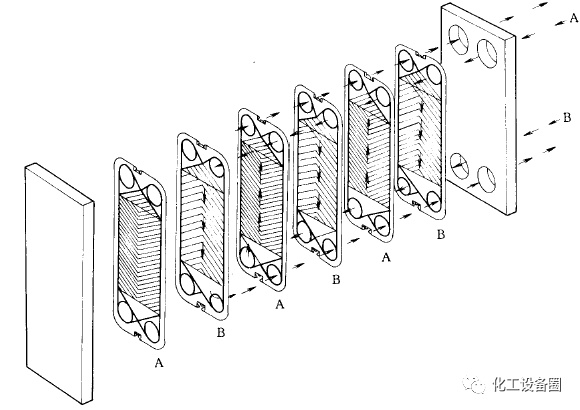 A
B
B
A
B
A
B
A
化工设备圈