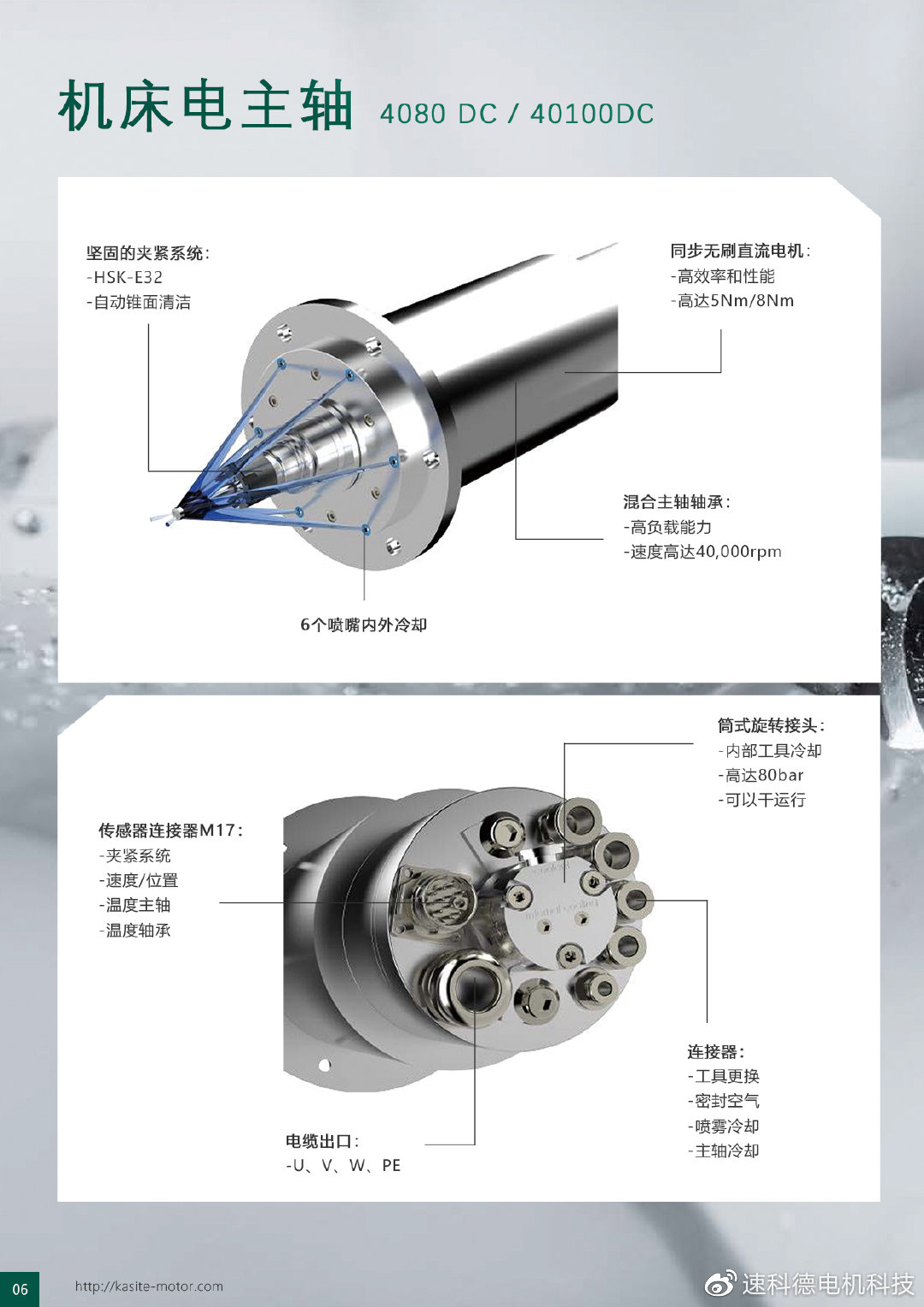 机床电主轴 4080 DC / 40100DC

坚固的夹紧系统:
-HSK-E32
-自动锥面清洁

同步无刷直流电机:
-高效率和性能
-高达5Nm/8Nm

混合主轴轴承:
-高负载能力
-速度高达40,000rpm

6个喷嘴内外冷却

筒式旋转接头:
-内部工具冷却
-高达80bar
-可以干运行

传感器连接器M17:
-夹紧系统
-速度/位置
-温度主轴
-温度轴承

连接器:
-工具更换
-密封空气
-喷雾冷却
-主轴冷却

电缆出口:
-U、V、W、PE

06 http://kasite-motor.com

速科德电机科技