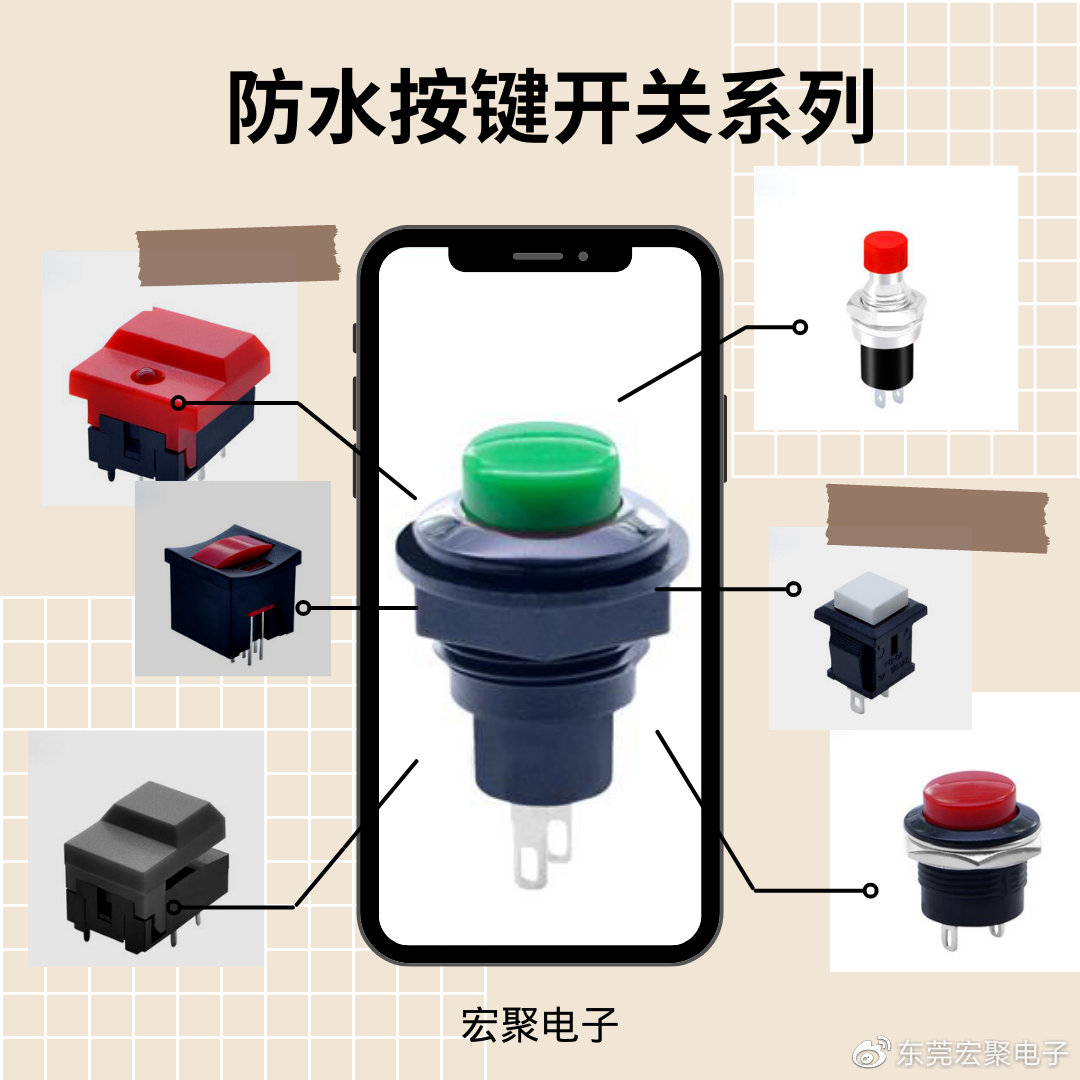 防水按键开关系列

宏聚电子

东莞宏聚电子