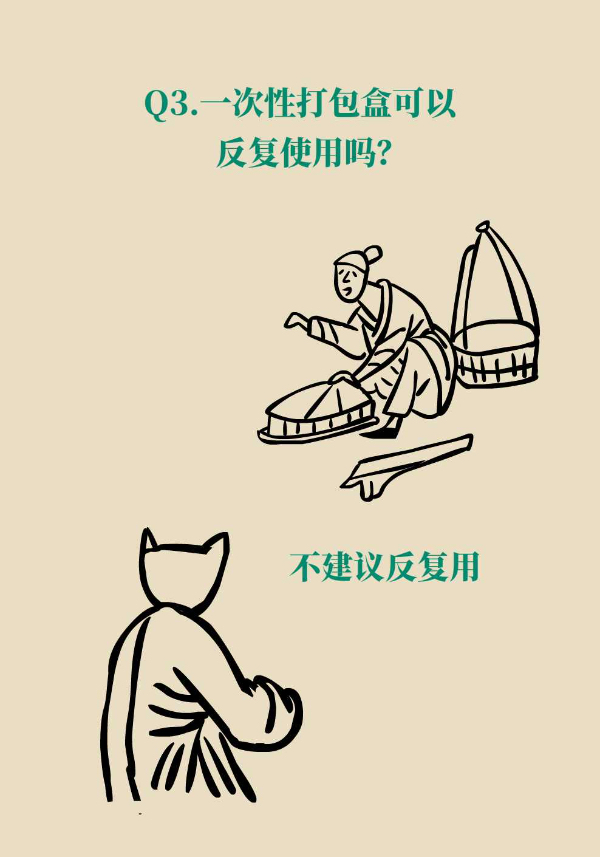 Q3.一次性打包盒可以反复使用吗?

不建议反复用