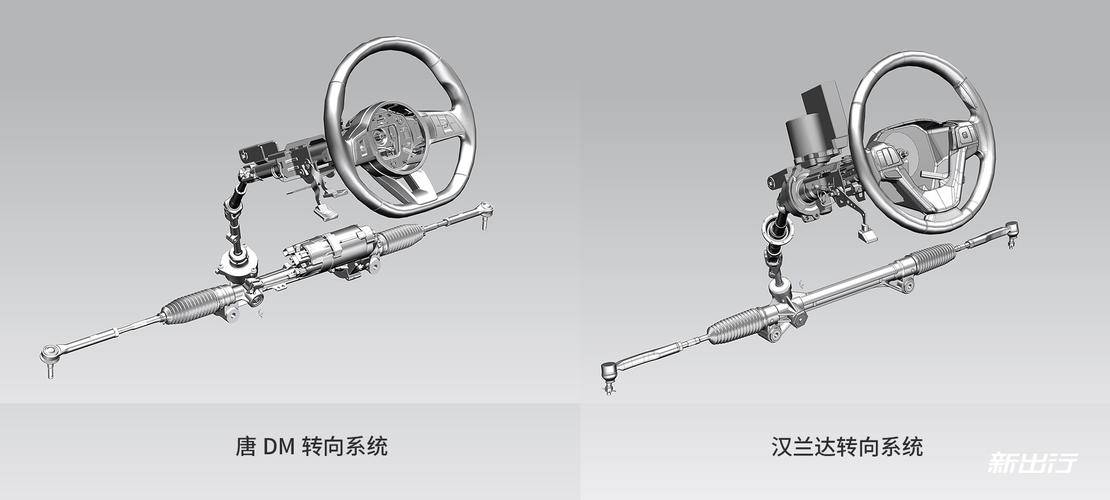 唐 DM 转向系统

汉兰达转向系统

新出行