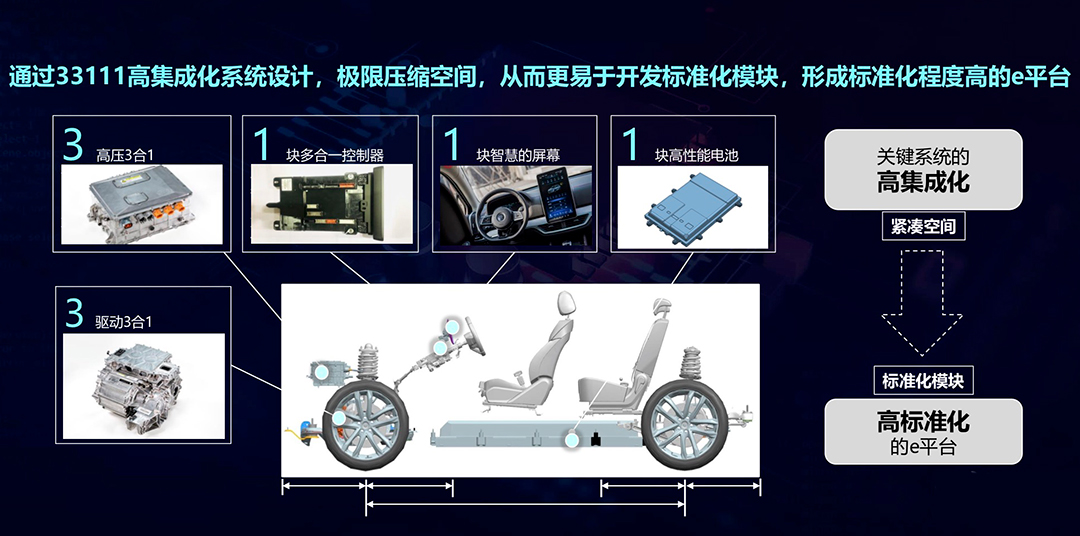 通过33111高集成化系统设计，极限压缩空间，从而更易于开发标准化模块，形成标准化程度高的e平台

3 高压3合1

1 块多合一控制器

1 块智慧的屏幕

1 块高性能电池

3 驱动3合1

关键系统的
高集成化

紧凑空间

标准化模块

高标准化
的e平台