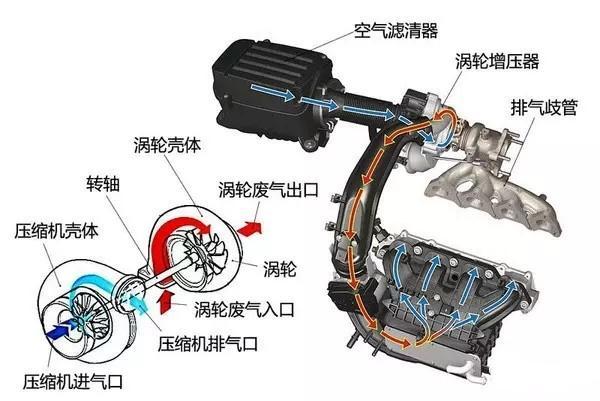 空气滤清器
涡轮增压器
排气歧管
涡轮壳体
转轴
涡轮废气出口
压缩机壳体
涡轮
涡轮废气入口
压缩机排气口
压缩机进气口