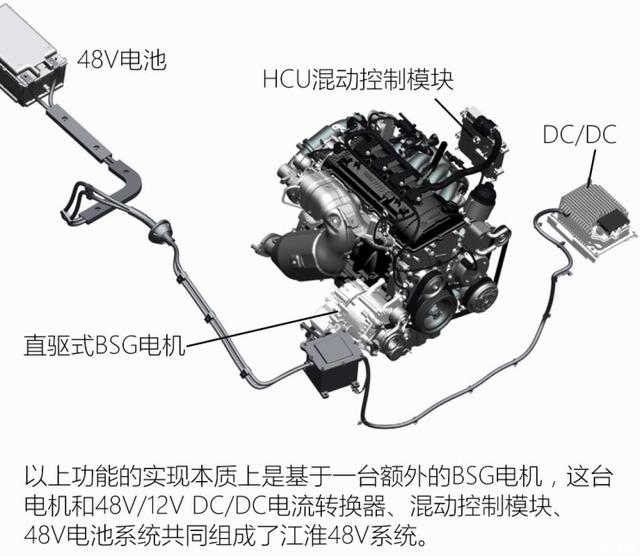 48V电池

HCU混动控制模块

DC/DC

直驱式BSG电机

以上功能的实现本质上是基于一台额外的BSG电机，这台电机和48V/12V DC/DC电流转换器、混动控制模块、48V电池系统共同组成了江淮48V系统。