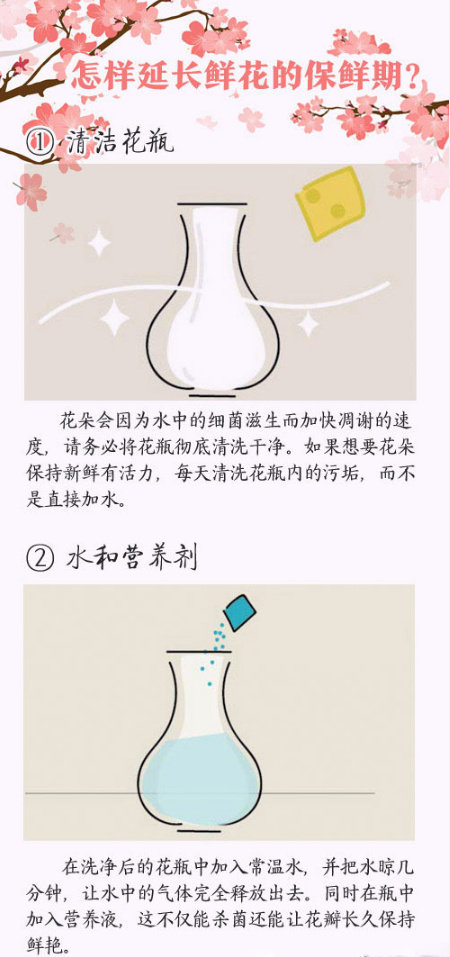 怎样延长鲜花的保鲜期？

① 清洁花瓶

花朵会因为水中的细菌滋生而加快凋谢的速度，请务必将花瓶彻底清洗干净。如果想要花朵保持新鲜有活力，每天清洗花瓶内的污垢，而不是直接加水。

② 水和营养剂

在洗净后的花瓶中加入常温水，并把水晾几分钟，让水中的气体完全释放出去。同时在瓶中加入营养液，这不仅能杀菌还能让花瓣长久保持鲜艳。