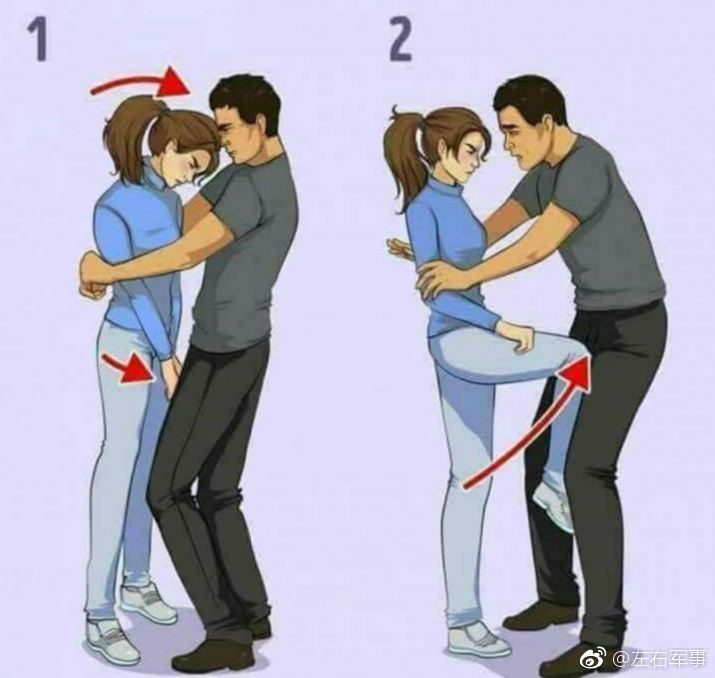 1

2

@左右军事